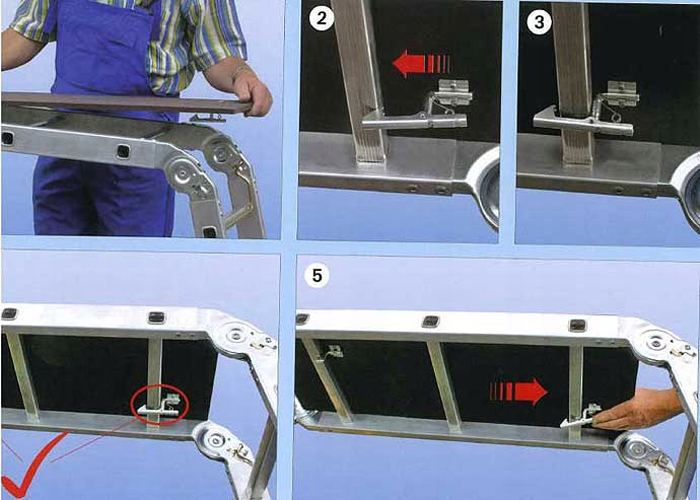 2

3

5