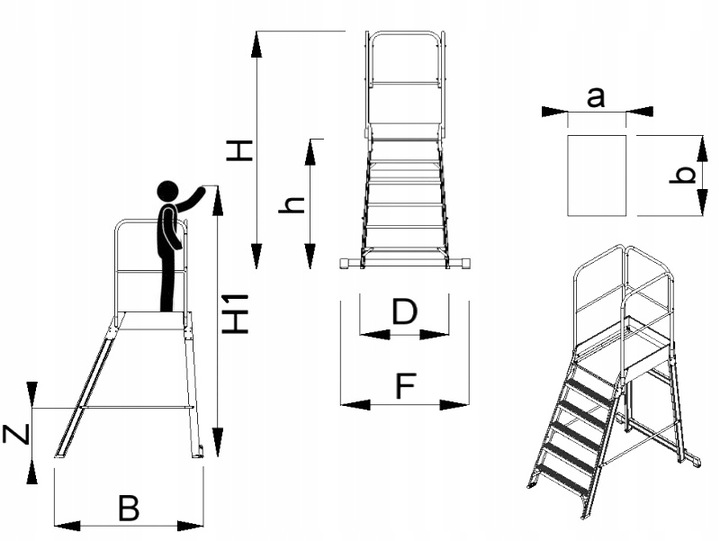 H
h
H1
Z
B
D
F
a
b