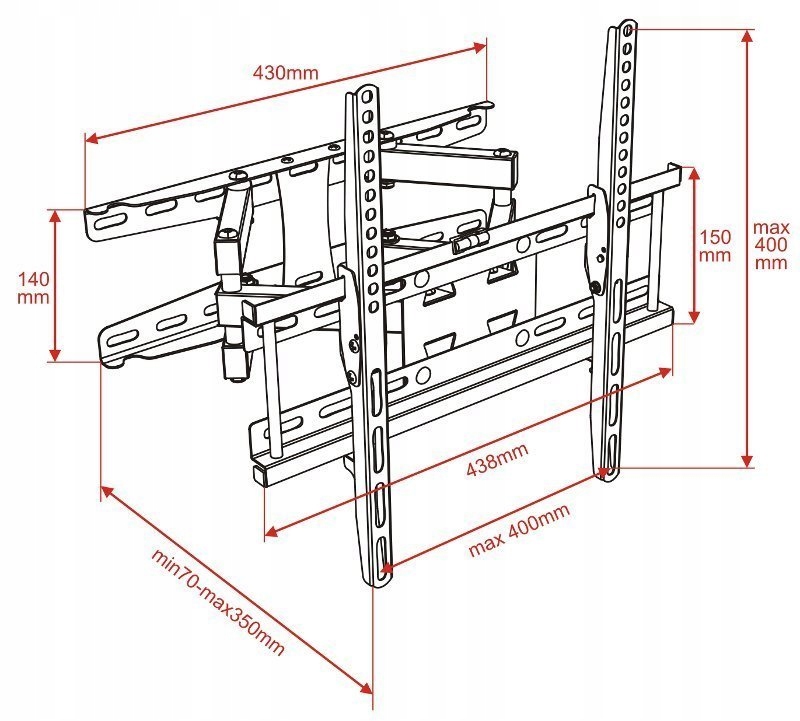 430mm

140
mm

150
mm

max
400
mm

438mm

max 400mm

min70-max350mm